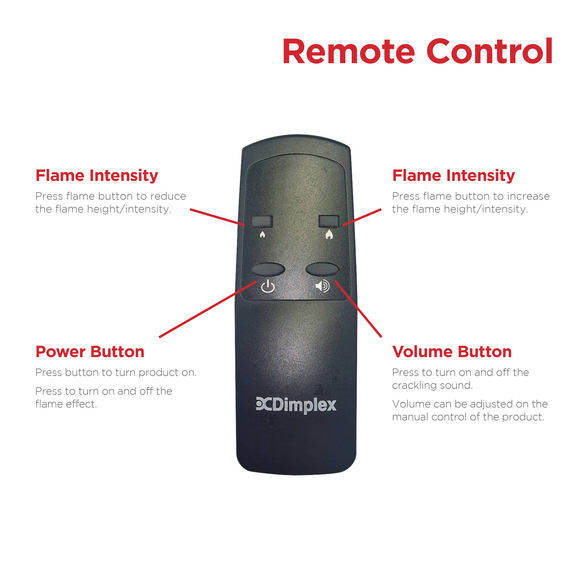 Remote Control

Flame Intensity
Press flame button to reduce the flame height/intensity.

Flame Intensity
Press flame button to increase the flame height/intensity.

Power Button
Press button to turn product on.

Press to turn on and off the flame effect.

Dimplex

Volume Button
Press to turn on and off the crackling sound.

Volume can be adjusted on the manual control of the product.